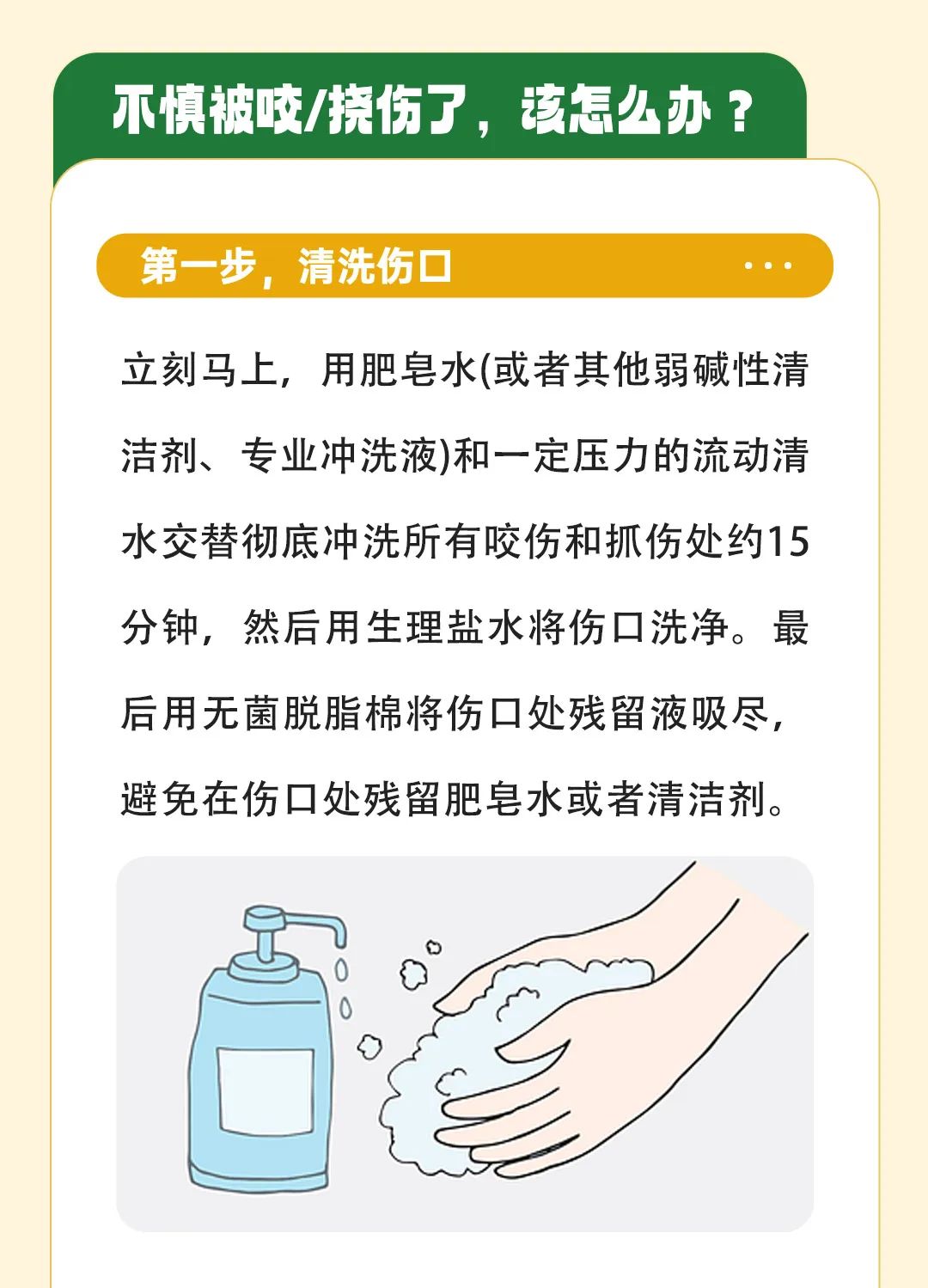 不慎被咬/挠伤了，该怎么办？

第一步，清洗伤口 ···

立刻马上，用肥皂水(或者其他弱碱性清洁剂、专业冲洗液)和一定压力的流动清水交替彻底冲洗所有咬伤和抓伤处约15分钟，然后用生理盐水将伤口洗净。最后用无菌脱脂棉将伤口处残留液吸尽，避免在伤口处残留肥皂水或者清洁剂。