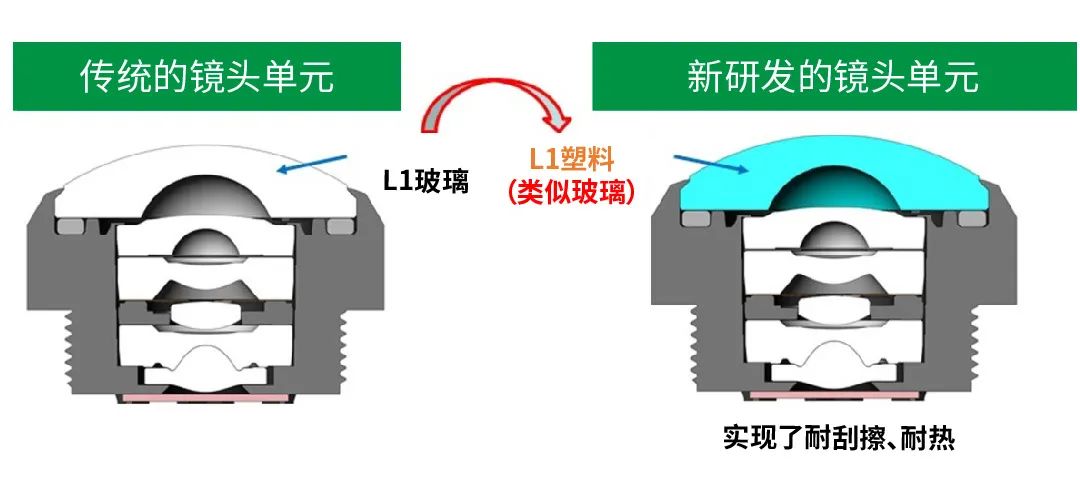 传统的镜头单元

新研发的镜头单元

L1玻璃

L1塑料
(类似玻璃)

实现了耐刮擦、耐热