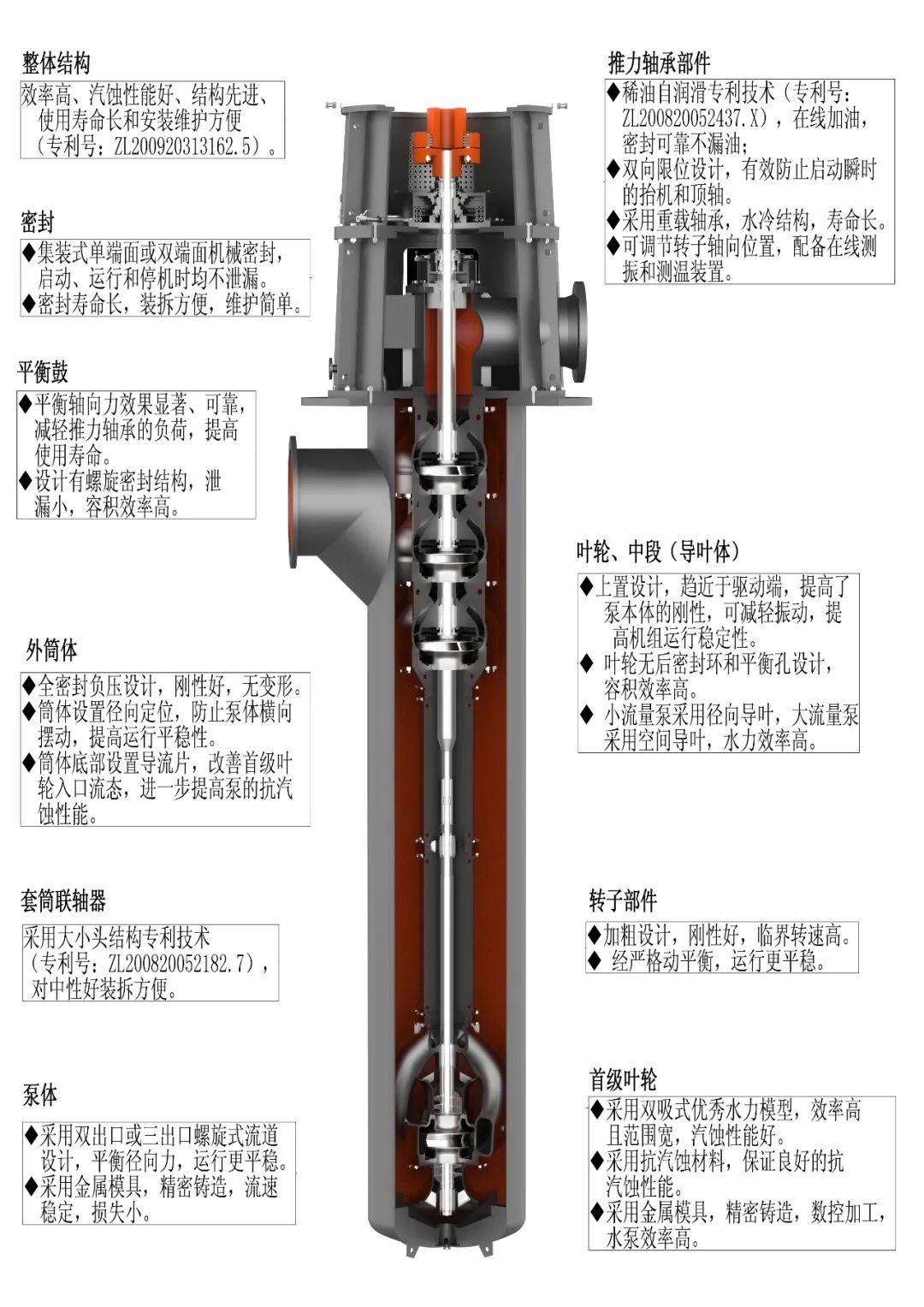 整体结构

效率高、汽蚀性能好、结构先进、使用寿命长和安装维护方便（专利号：ZL200920313162.5）。

密封

◆集装式单端面或双端面机械密封，启动、运行和停机时均不泄漏。
◆密封寿命长，装拆方便，维护简单。

平衡鼓

◆平衡轴向力效果显著、可靠，减轻推力轴承的负荷，提高使用寿命。
◆设计有螺旋密封结构，泄漏小，容积效率高。

外筒体

◆全密封负压设计，刚性好，无变形。
◆筒体设置径向定位，防止泵体横向摆动，提高运行平稳性。
◆筒体底部设置导流片，改善首级叶轮入口流态，进一步提高泵的抗汽蚀性能。

套筒联轴器

采用大小头结构专利技术（专利号：ZL200820052182.7），对中性好装拆方便。

泵体

◆采用双出口或三出口螺旋式流道设计，平衡径向力，运行更平稳。
◆采用金属模具，精密铸造，流速稳定，损失小。

推力轴承部件

◆稀油自润滑专利技术（专利号：ZL200820052437.X），在线加油，密封可靠不漏油；
◆双向限位设计，有效防止启动瞬时的抬机和顶轴。
◆采用重载轴承，水冷结构，寿命长。
◆可调节转子轴向位置，配备在线测振和测温装置。

叶轮、中段（导叶体）

◆上置设计，趋近于驱动端，提高了泵本体的刚性，可减轻振动，提高机组运行稳定性。
◆ 叶轮无后密封环和平衡孔设计，容积效率高。
◆ 小流量泵采用径向导叶，大流量泵采用空间导叶，水力效率高。

转子部件

◆加粗设计，刚性好，临界转速高。
◆ 经严格动平衡，运行更平稳。

首级叶轮

◆采用双吸式优秀水力模型，效率高且范围宽，汽蚀性能好。
◆采用抗汽蚀材料，保证良好的抗汽蚀性能。
◆采用金属模具，精密铸造，数控加工，水泵效率高。