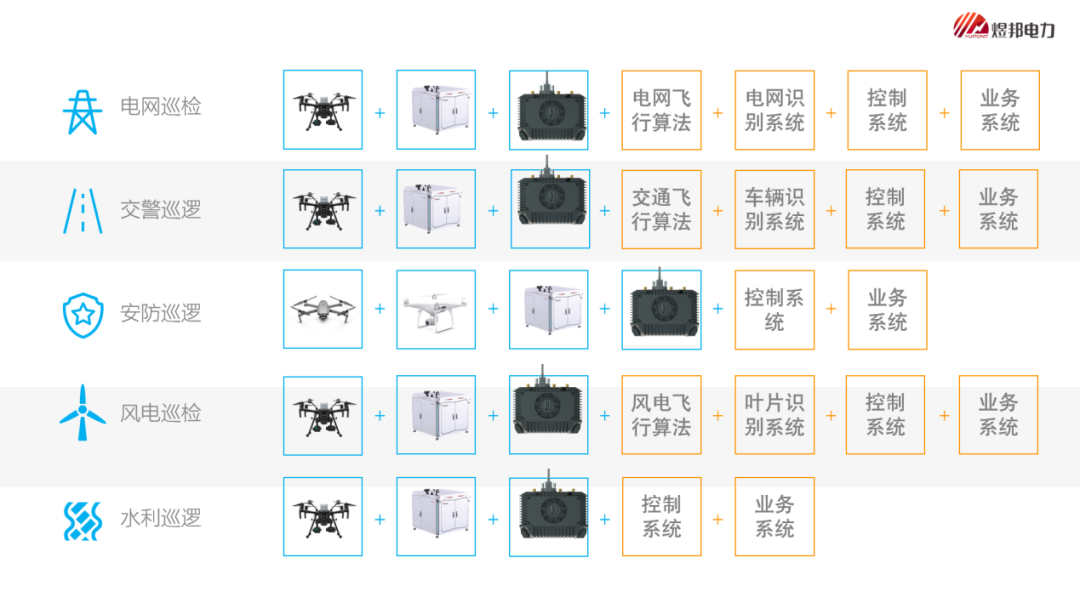 YUPONT 煜邦电力

电网巡检 + + + 电网飞行算法 + 电网识别系统 + 控制系统 + 业务系统

交警巡逻 + + + 交通飞行算法 + 车辆识别系统 + 控制系统 + 业务系统

安防巡逻 + + + + 控制系统 + 业务系统

风电巡检 + + + 风电飞行算法 + 叶片识别系统 + 控制系统 + 业务系统

水利巡逻 + + + 控制系统 + 业务系统