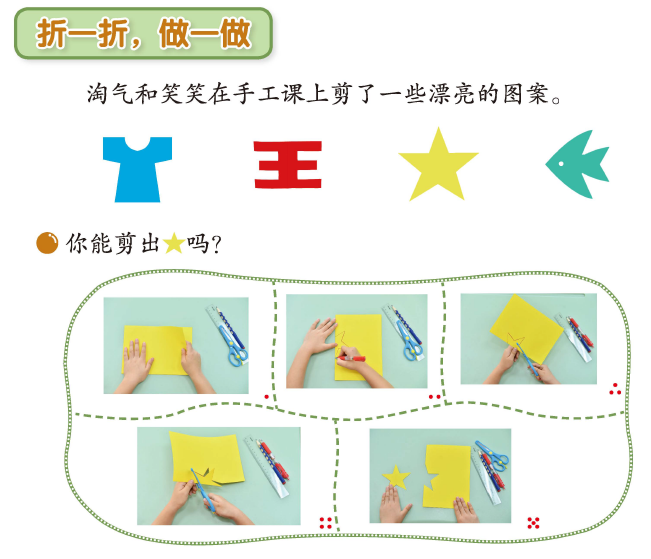 折一折，做一做

淘气和笑笑在手工课上剪了一些漂亮的图案。

王

你能剪出★吗？