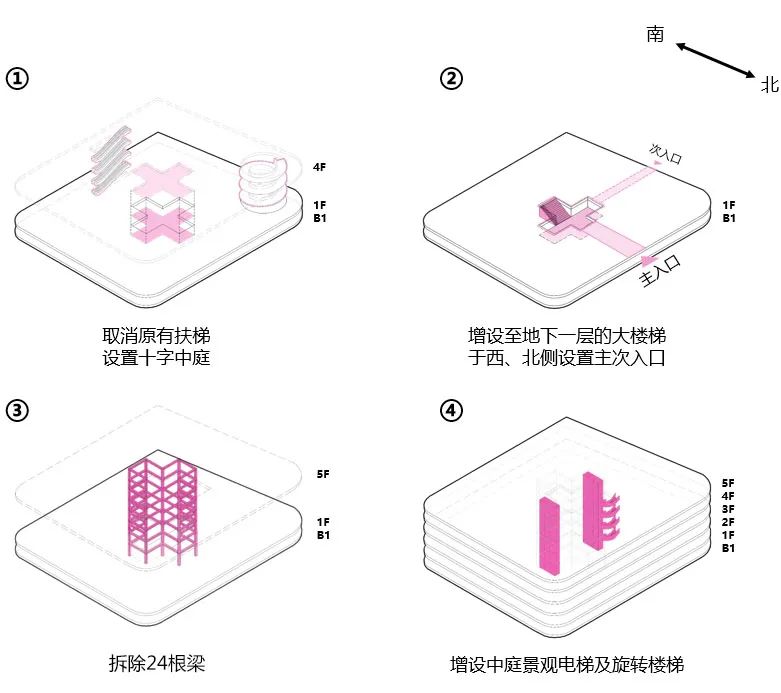 南

北

①

4F

1F
B1

取消原有扶梯
设置十字中庭

②

次入口

1F
B1

主入口

增设至地下一层的大楼梯
于西、北侧设置主次入口

③

5F

1F
B1

拆除24根梁

④

5F
4F
3F
2F
1F
B1

增设中庭景观电梯及旋转楼梯